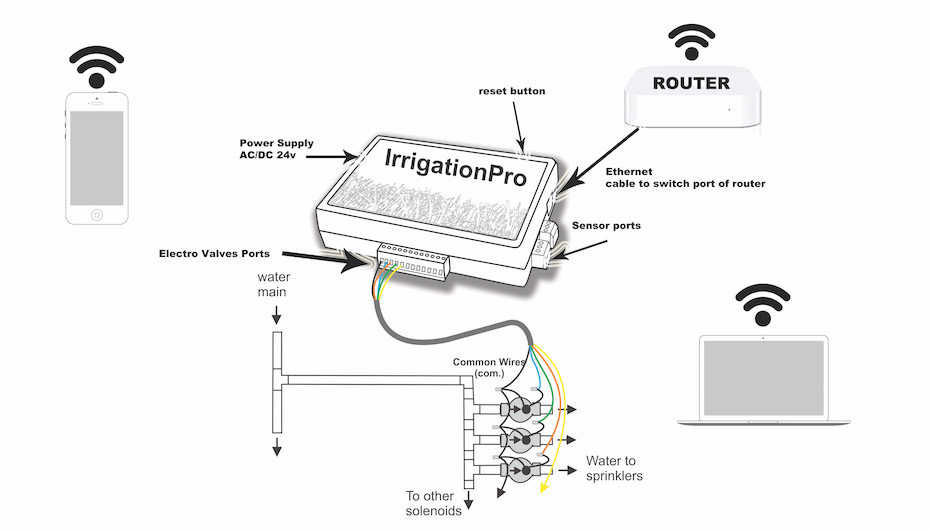 ROUTER

reset button

Power Supply
AC/DC 24v

IrrigationPro

Ethernet
cable to switch port of router

Sensor ports

Electro Valves Ports

water
main

Common Wires
(com.)

Water to
sprinklers

To other
solenoids